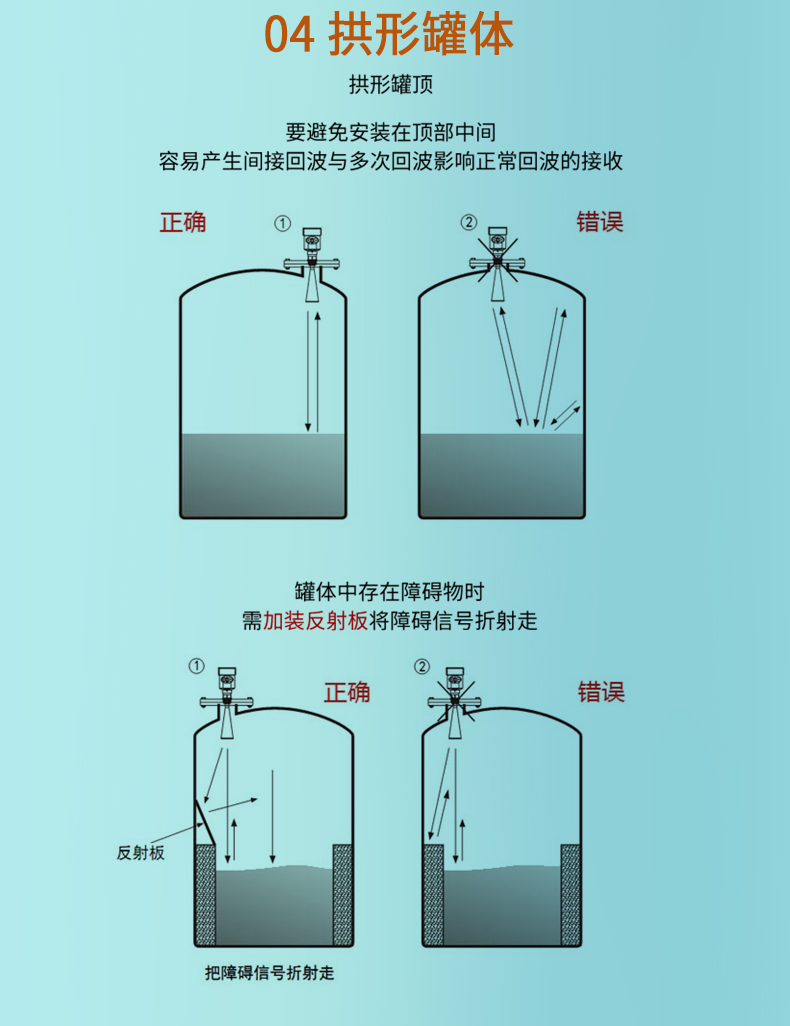 04 拱形罐体

拱形罐顶

要避免安装在顶部中间
容易产生间接回波与多次回波影响正常回波的接收

正确 ①

② 错误

罐体中存在障碍物时
需加装反射板将障碍信号折射走

① 正确

② 错误

反射板

把障碍信号折射走